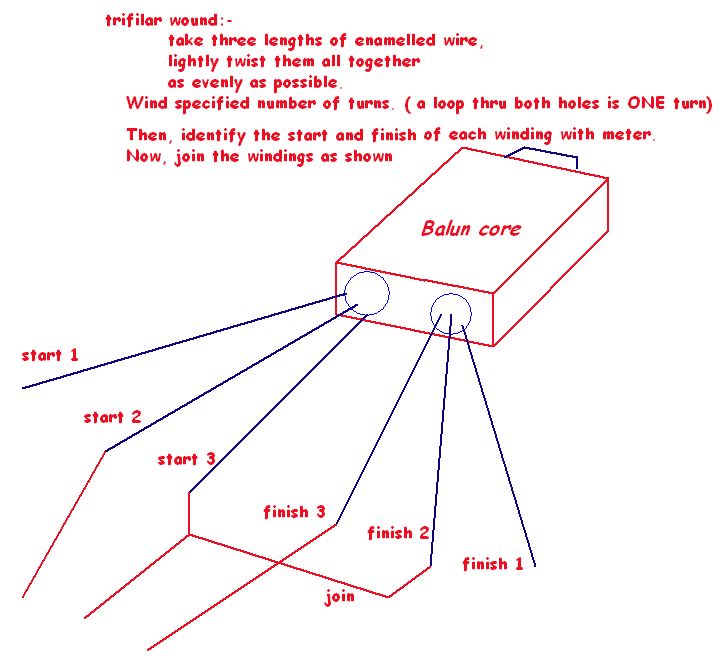 trifilar wound:-
take three lengths of enamelled wire,
lightly twist them all together
as evenly as possible.
Wind specified number of turns. ( a loop thru both holes is ONE turn)

Then, identify the start and finish of each winding with meter.
Now, join the windings as shown

Balun core

start 1

start 2

start 3

finish 3

finish 2

finish 1

join