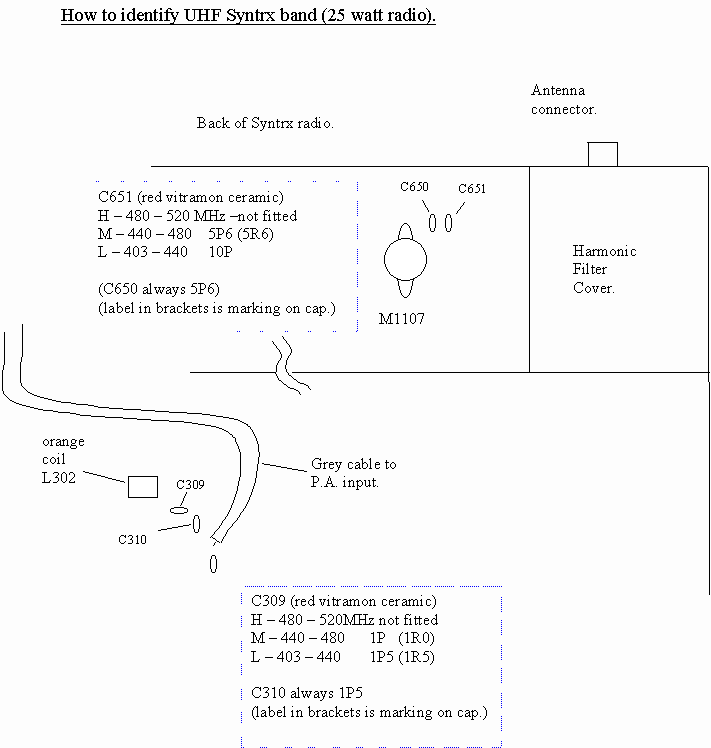 How to identify UHF Syntrx band (25 watt radio).

Antenna connector.

Back of Syntrx radio.

C651 (red vitramon ceramic)
H – 480 – 520 MHz –not fitted
M – 440 – 480 5P6 (5R6)
L – 403 – 440 10P

(C650 always 5P6)
(label in brackets is marking on cap.)

C650

C651

M1107

Harmonic Filter Cover.

orange coil L302

C309

C310

Grey cable to P.A. input.

C309 (red vitramon ceramic)
H – 480 – 520MHz not fitted
M – 440 – 480 1P (1R0)
L – 403 – 440 1P5 (1R5)

C310 always 1P5
(label in brackets is marking on cap.)